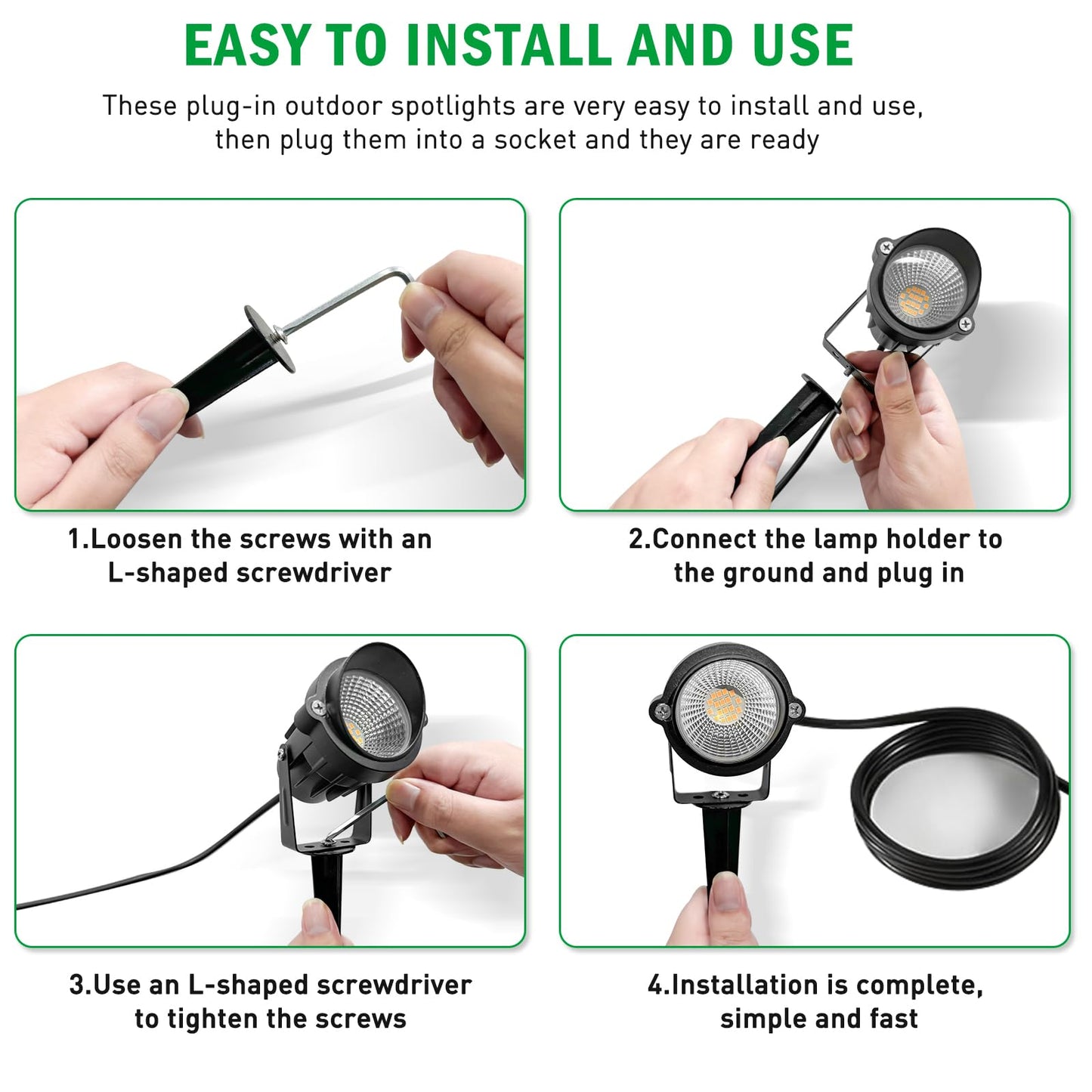 EASY TO INSTALL AND USE

These plug-in outdoor spotlights are very easy to install and use, then plug them into a socket and they are ready

1.Loosen the screws with an L-shaped screwdriver

2.Connect the lamp holder to the ground and plug in

3.Use an L-shaped screwdriver to tighten the screws

4.Installation is complete, simple and fast